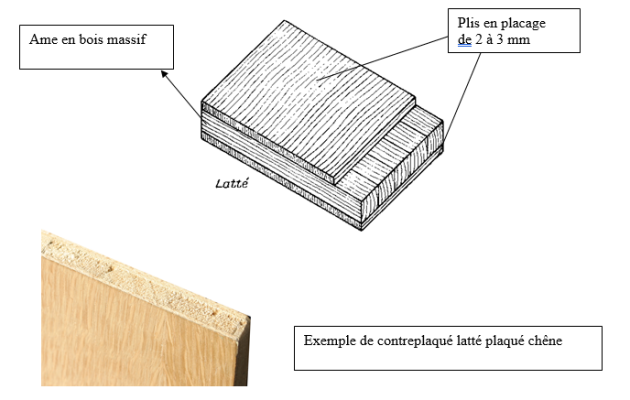 Ame en bois massif

Plis en placage de 2 à 3 mm

Latté

Exemple de contreplaqué latté plaqué chêne